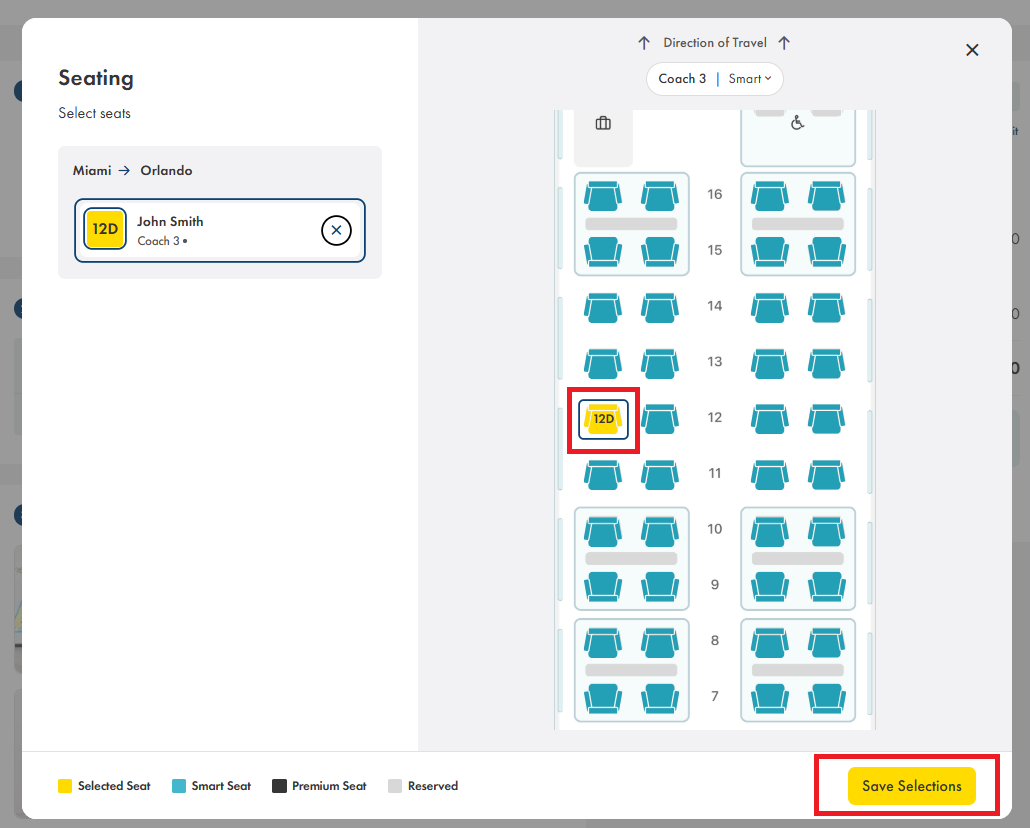 Seating

Select seats

Miami → Orlando

12D John Smith
Coach 3 •

↑ Direction of Travel ↑

Coach 3 | Smart

16
15
14
13
12D 12
11
10
9
8
7

Selected Seat Smart Seat Premium Seat Reserved

Save Selections